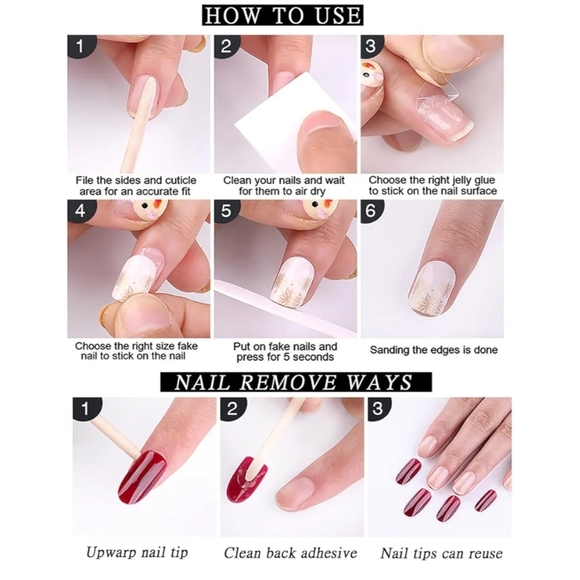 HOW TO USE

1
File the sides and cuticle area for an accurate fit

2
Clean your nails and wait for them to air dry

3
Choose the right jelly glue to stick on the nail surface

4
Choose the right size fake nail to stick on the nail

5
Put on fake nails and press for 5 seconds

6
Sanding the edges is done

NAIL REMOVE WAYS

1
Upwarp nail tip

2
Clean back adhesive

3
Nail tips can reuse